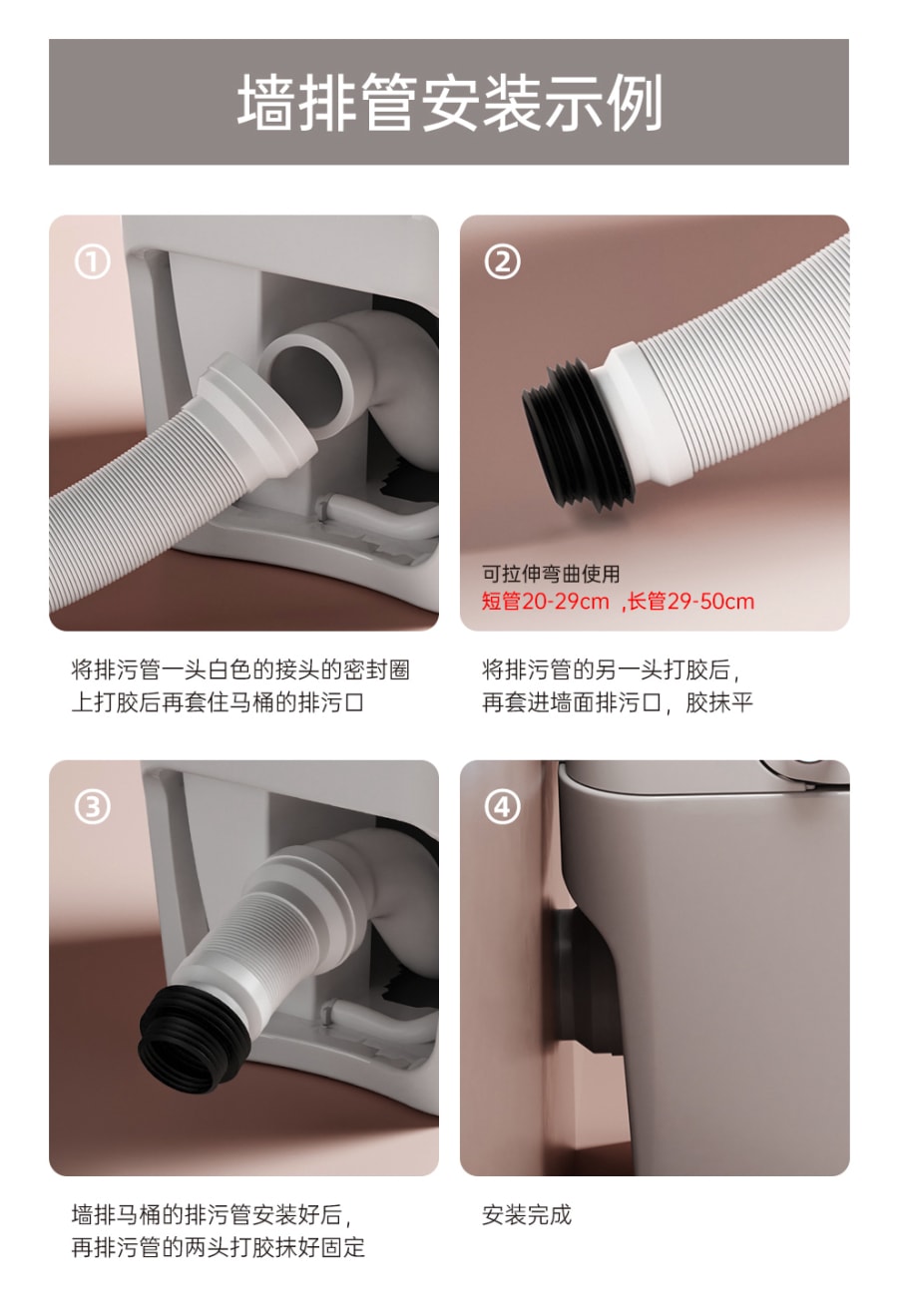 墙排管安装示例

①

将排污管一头白色的接头的密封圈上打胶后再套住马桶的排污口

②

可拉伸弯曲使用
短管20-29cm ,长管29-50cm

将排污管的另一头打胶后，再套进墙面排污口，胶抹平

③

墙排马桶的排污管安装好后，再排污管的两头打胶抹好固定

④

安装完成